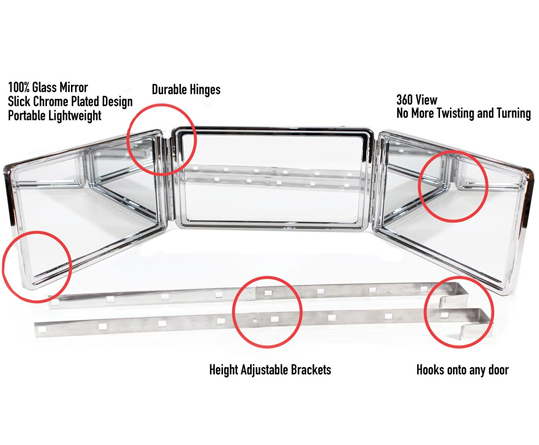 100% Glass Mirror
Slick Chrome Plated Design
Portable Lightweight

Durable Hinges

360 View
No More Twisting and Turning

Height Adjustable Brackets

Hooks onto any door